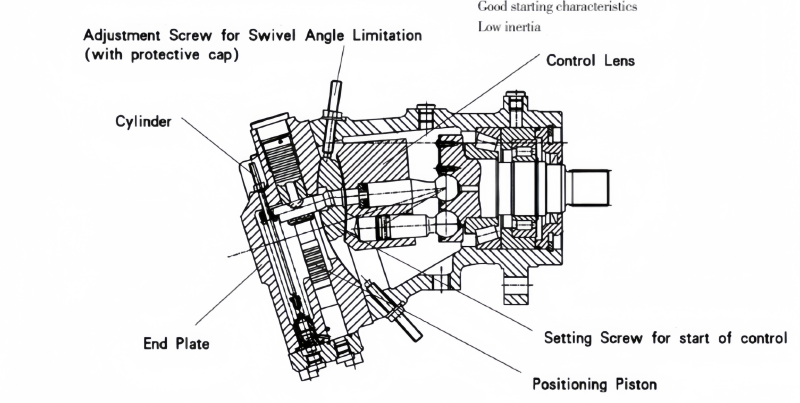 Good starting characteristics
Low inertia

Adjustment Screw for Swivel Angle Limitation
(with protective cap)

Control Lens

Cylinder

End Plate

Setting Screw for start of control

Positioning Piston